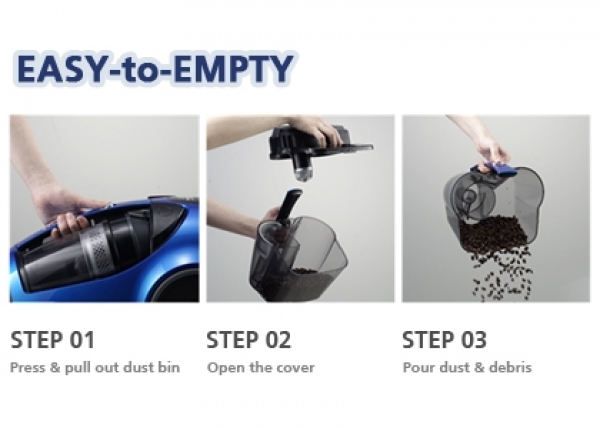 EASY-to-EMPTY

STEP 01
Press & pull out dust bin

STEP 02
Open the cover

STEP 03
Pour dust & debris